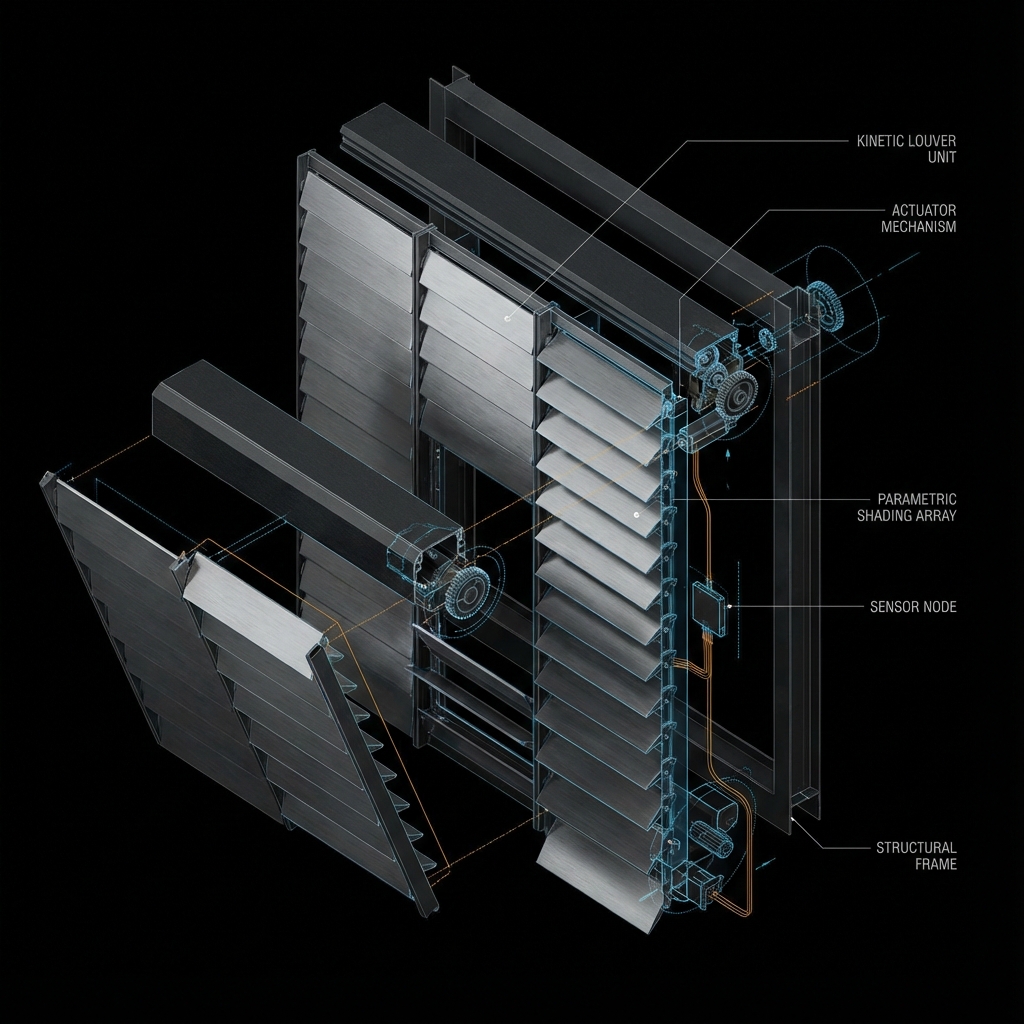 KINETIC LOUVER UNIT

ACTUATOR MECHANISM

PARAMETRIC SHADING ARRAY

SENSOR NODE

STRUCTURAL FRAME